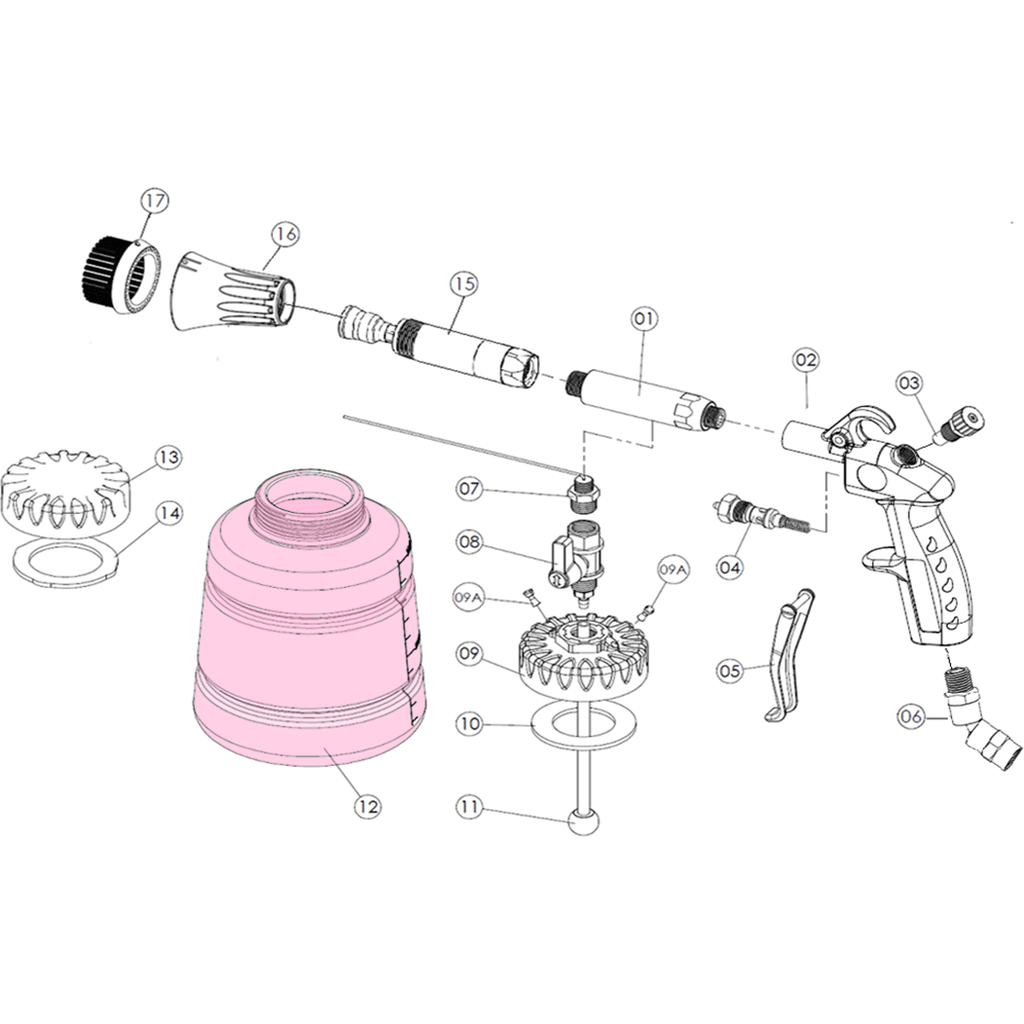 17
16
15
01
02
03
13
14
07
08
09A
09A
04
09
05
10
06
12
11